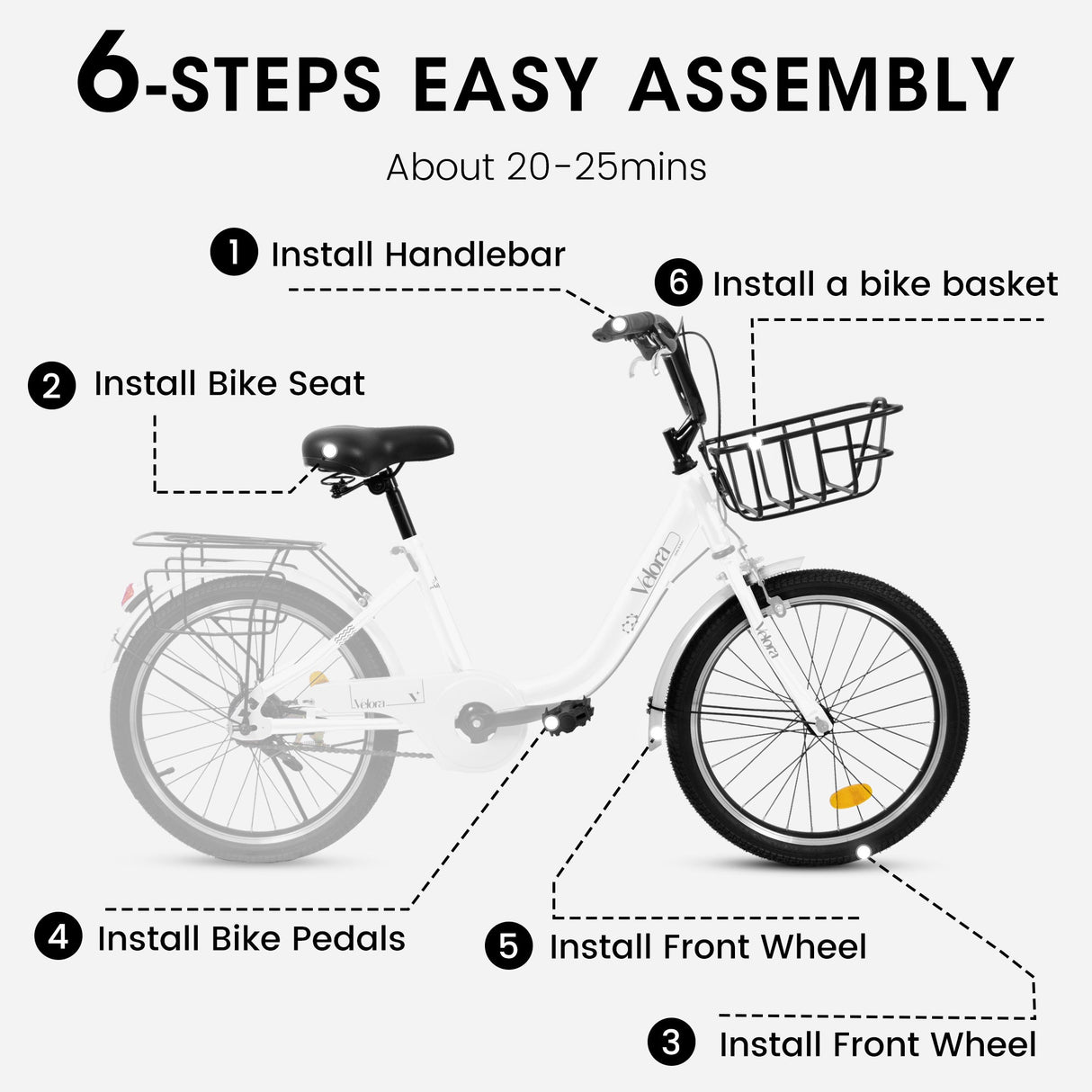 6-STEPS EASY ASSEMBLY

About 20-25mins

1 Install Handlebar

6 Install a bike basket

2 Install Bike Seat

Velora

Velora

Velora

4 Install Bike Pedals

5 Install Front Wheel

3 Install Front Wheel